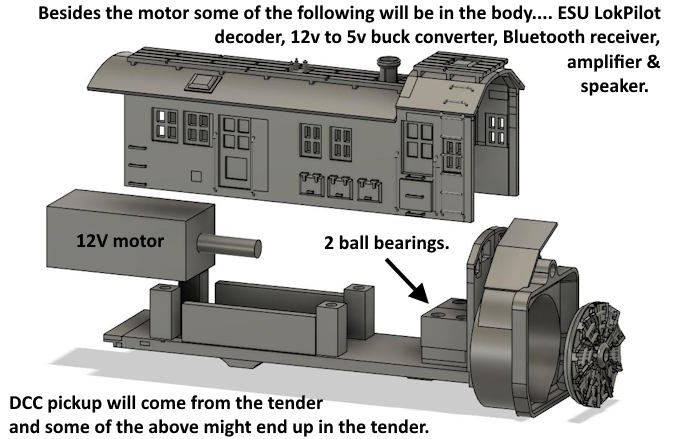 Besides the motor some of the following will be in the body.... ESU LokPilot decoder, 12v to 5v buck converter, Bluetooth receiver, amplifier & speaker.

12V motor

2 ball bearings.

DCC pickup will come from the tender and some of the above might end up in the tender.