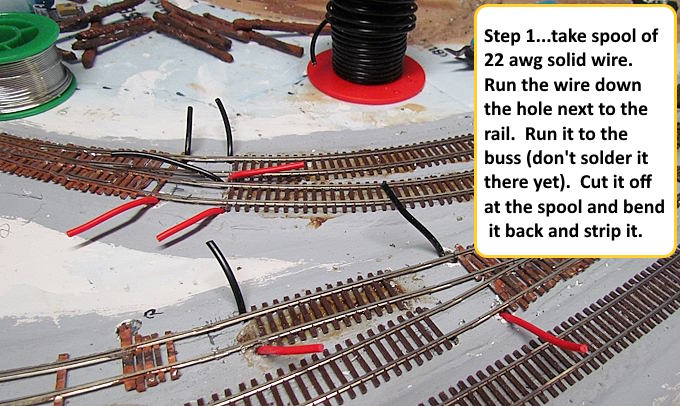 Step 1...take spool of 22 awg solid wire. Run the wire down the hole next to the rail. Run it to the buss (don't solder it there yet). Cut it off at the spool and bend it back and strip it.