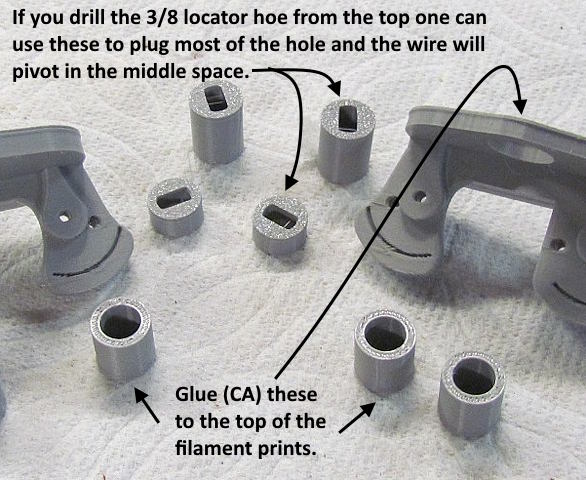 If you drill the 3/8 locator hoe from the top one can use these to plug most of the hole and the wire will pivot in the middle space.

Glue (CA) these to the top of the filament prints.