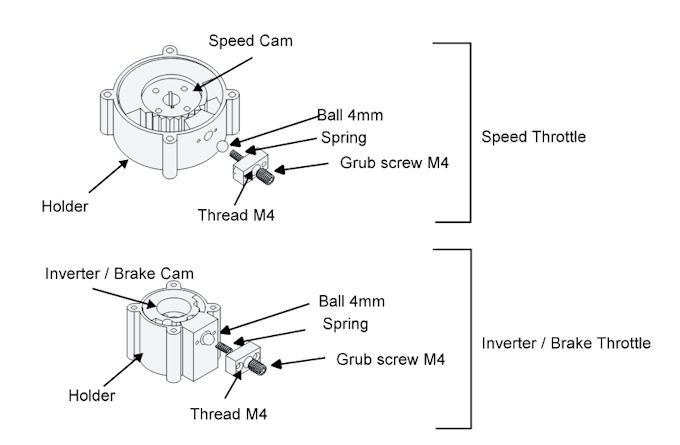 Speed Cam

Ball 4mm

Spring

Grub screw M4

Holder

Thread M4

Speed Throttle

Inverter / Brake Cam

Ball 4mm

Spring

Grub screw M4

Holder

Thread M4

Inverter / Brake Throttle