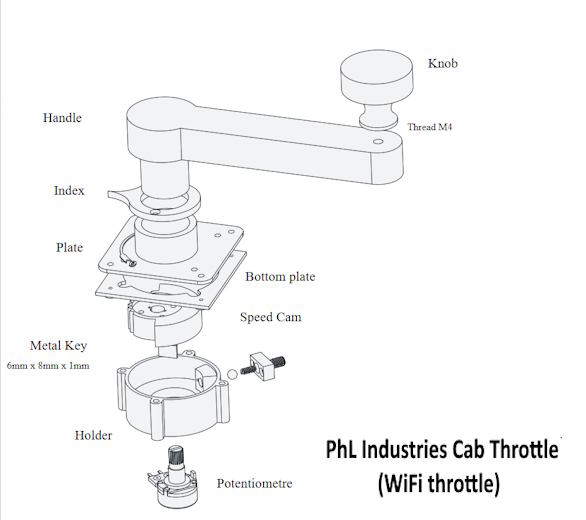 Knob

Handle

Thread M4

Index

Plate

Bottom plate

Speed Cam

Metal Key
6mm x 8mm x 1mm

Holder

Potentiometre

PhL Industries Cab Throttle
(WiFi throttle)