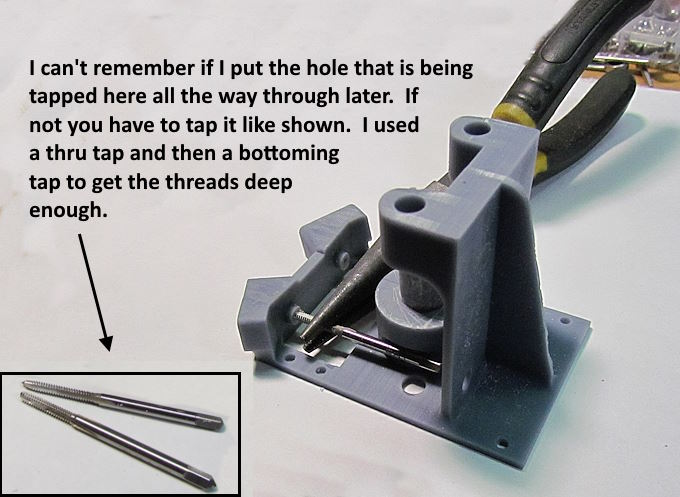 I can't remember if I put the hole that is being tapped here all the way through later.  If not you have to tap it like shown.  I used a thru tap and then a bottoming tap to get the threads deep enough.