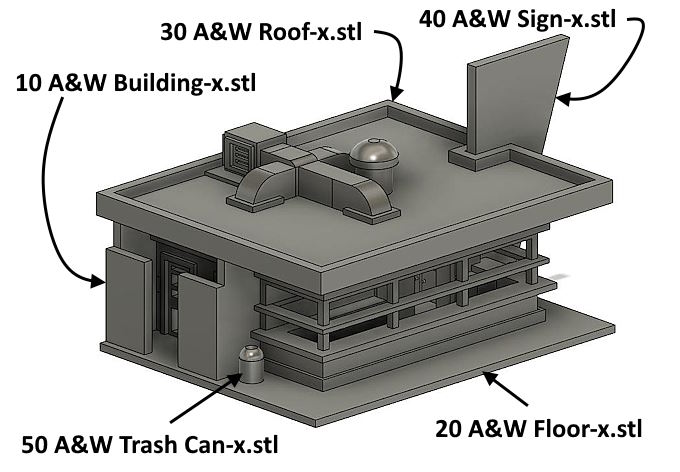 30 A&W Roof-x.stl

40 A&W Sign-x.stl

10 A&W Building-x.stl

50 A&W Trash Can-x.stl

20 A&W Floor-x.stl